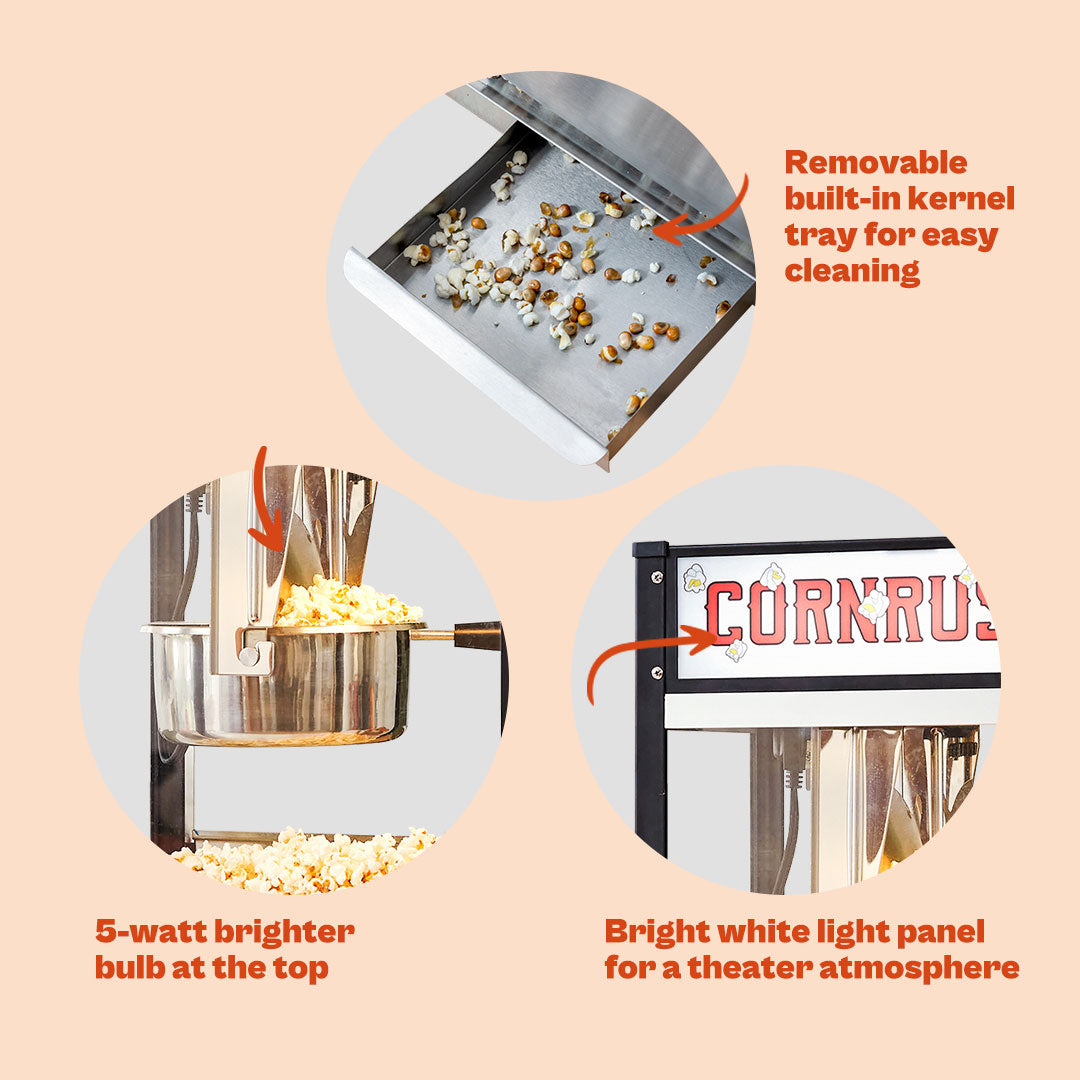 Removable built-in kernel tray for easy cleaning

CORNRUS

5-watt brighter bulb at the top

Bright white light panel for a theater atmosphere